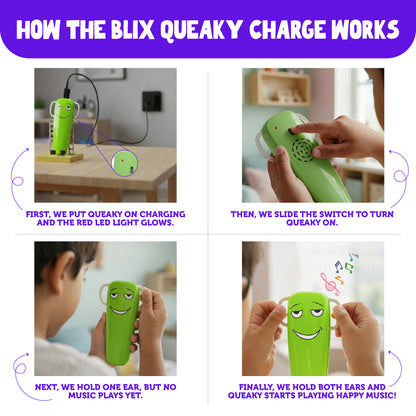 HOW THE BLIX QUEAKY CHARGE WORKS

FIRST, WE PUT QUEAKY ON CHARGING AND THE RED LED LIGHT GLOWS.

THEN, WE SLIDE THE SWITCH TO TURN QUEAKY ON.

NEXT, WE HOLD ONE EAR, BUT NO MUSIC PLAYS YET.

FINALLY, WE HOLD BOTH EARS AND QUEAKY STARTS PLAYING HAPPY MUSIC!