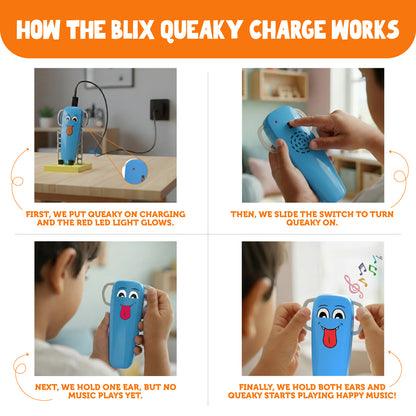 HOW THE BLIX QUEAKY CHARGE WORKS

FIRST, WE PUT QUEAKY ON CHARGING AND THE RED LED LIGHT GLOWS.

THEN, WE SLIDE THE SWITCH TO TURN QUEAKY ON.

NEXT, WE HOLD ONE EAR, BUT NO MUSIC PLAYS YET.

FINALLY, WE HOLD BOTH EARS AND QUEAKY STARTS PLAYING HAPPY MUSIC!