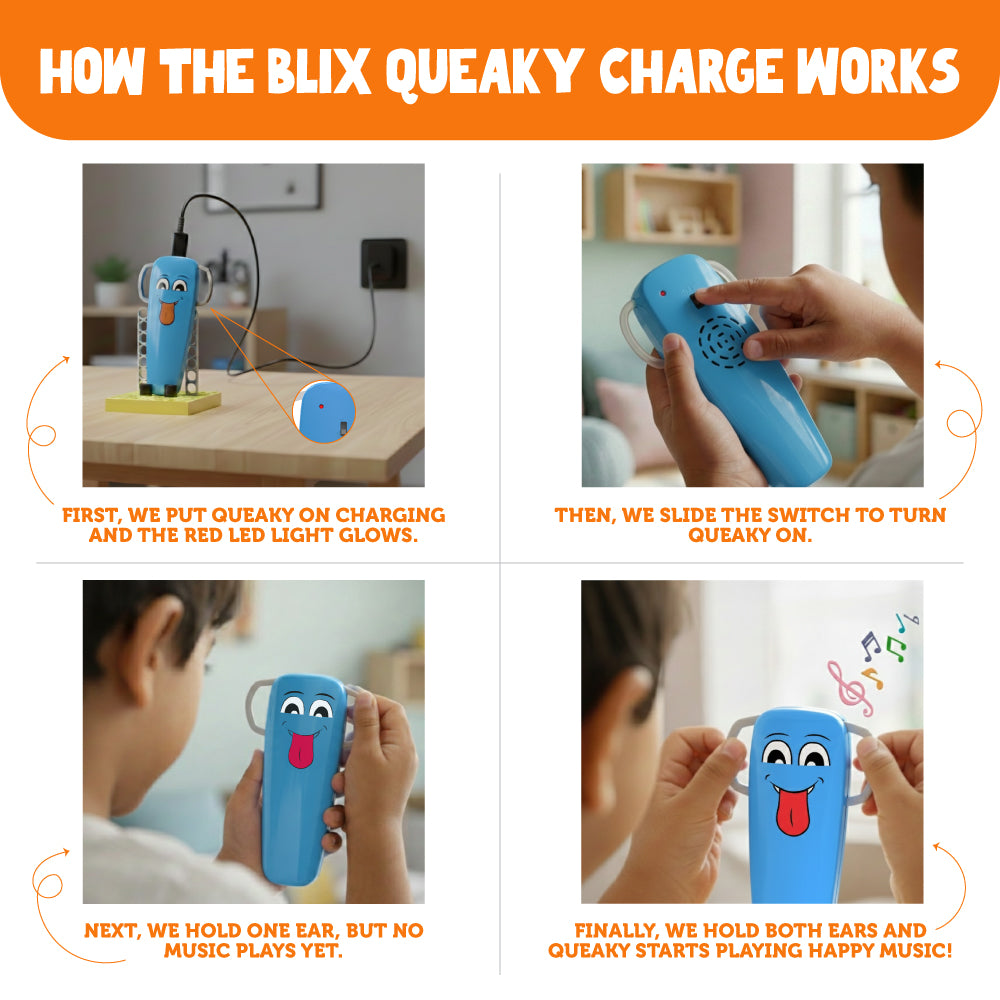 HOW THE BLIX QUEAKY CHARGE WORKS

FIRST, WE PUT QUEAKY ON CHARGING AND THE RED LED LIGHT GLOWS.

THEN, WE SLIDE THE SWITCH TO TURN QUEAKY ON.

NEXT, WE HOLD ONE EAR, BUT NO MUSIC PLAYS YET.

FINALLY, WE HOLD BOTH EARS AND QUEAKY STARTS PLAYING HAPPY MUSIC!