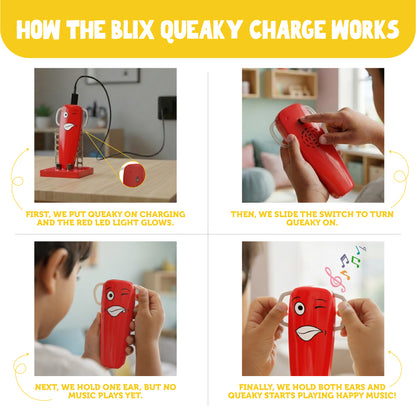 HOW THE BLIX QUEAKY CHARGE WORKS

FIRST, WE PUT QUEAKY ON CHARGING AND THE RED LED LIGHT GLOWS.

THEN, WE SLIDE THE SWITCH TO TURN QUEAKY ON.

NEXT, WE HOLD ONE EAR, BUT NO MUSIC PLAYS YET.

FINALLY, WE HOLD BOTH EARS AND QUEAKY STARTS PLAYING HAPPY MUSIC!