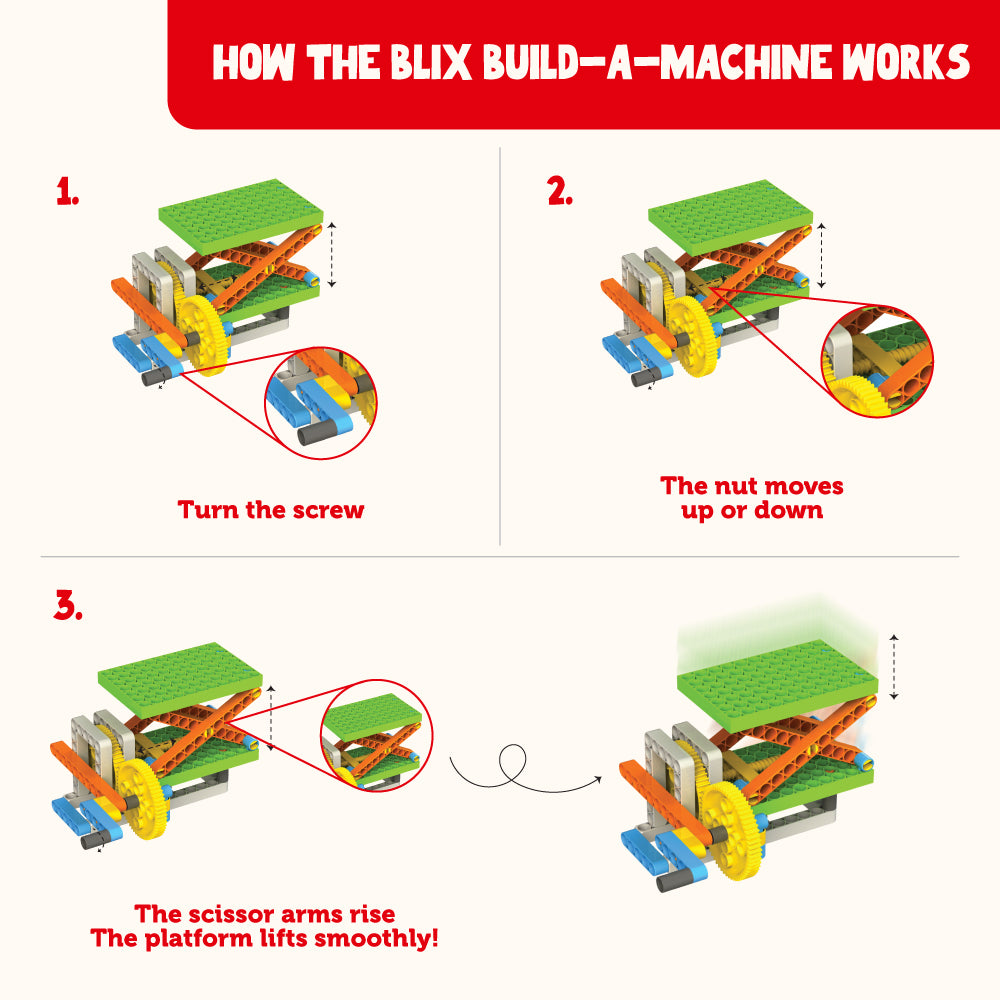 HOW THE BLIX BUILD-A-MACHINE WORKS

1.

Turn the screw

2.

The nut moves up or down

3.

The scissor arms rise
The platform lifts smoothly!