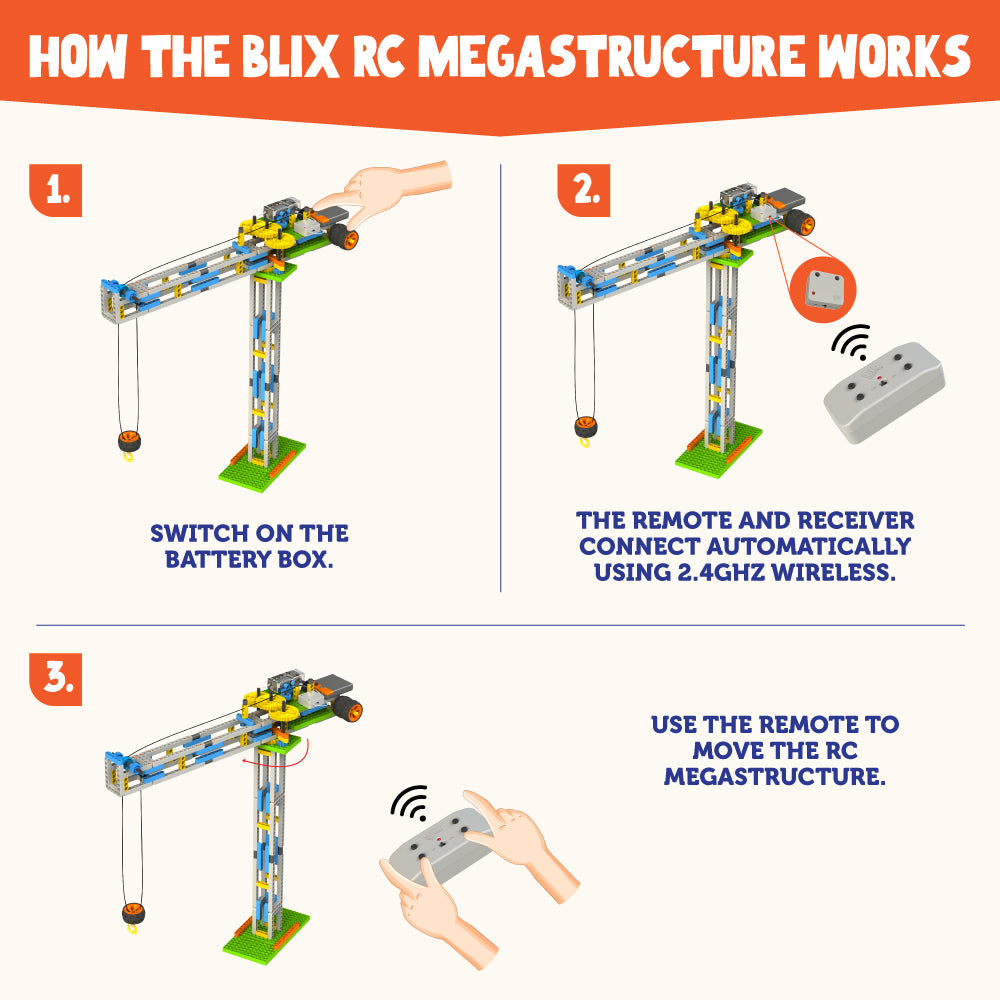 HOW THE BLIX RC MEGASTRUCTURE WORKS

1.

SWITCH ON THE BATTERY BOX.

2.

THE REMOTE AND RECEIVER CONNECT AUTOMATICALLY USING 2.4GHZ WIRELESS.

3.

USE THE REMOTE TO MOVE THE RC MEGASTRUCTURE.