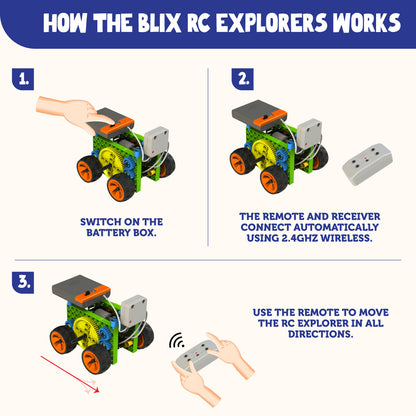 HOW THE BLIX RC EXPLORERS WORKS

1.

SWITCH ON THE BATTERY BOX.

2.

THE REMOTE AND RECEIVER CONNECT AUTOMATICALLY USING 2.4GHZ WIRELESS.

3.

USE THE REMOTE TO MOVE THE RC EXPLORER IN ALL DIRECTIONS.