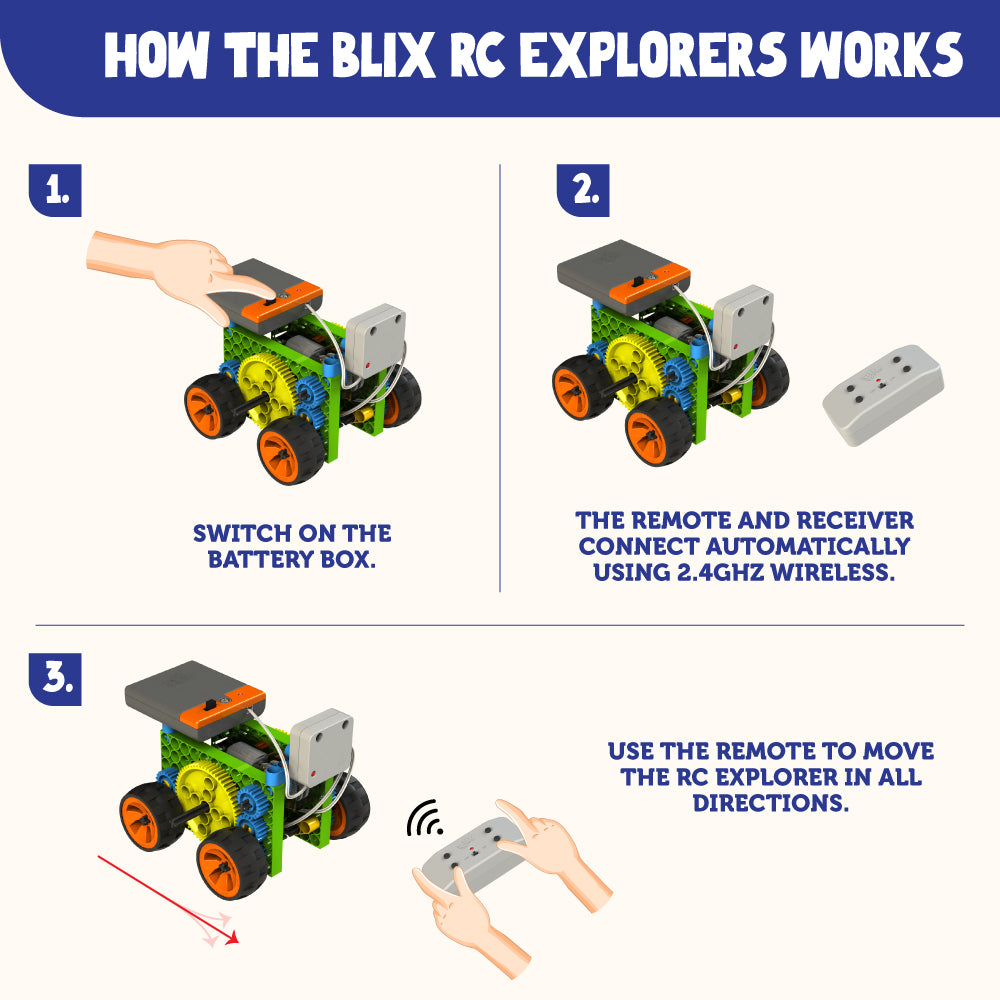 HOW THE BLIX RC EXPLORERS WORKS

1.

SWITCH ON THE BATTERY BOX.

2.

THE REMOTE AND RECEIVER CONNECT AUTOMATICALLY USING 2.4GHZ WIRELESS.

3.

USE THE REMOTE TO MOVE THE RC EXPLORER IN ALL DIRECTIONS.