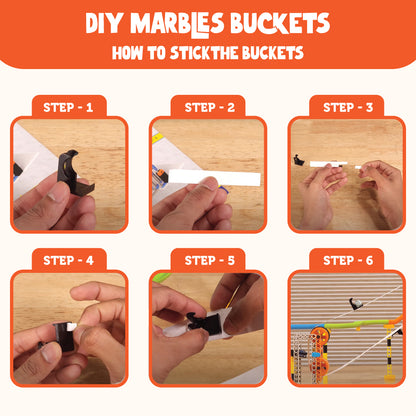 DIY MARBLES BUCKETS
HOW TO STICKTHE BUCKETS

STEP - 1

STEP - 2

STEP - 3

STEP - 4

STEP - 5

STEP - 6