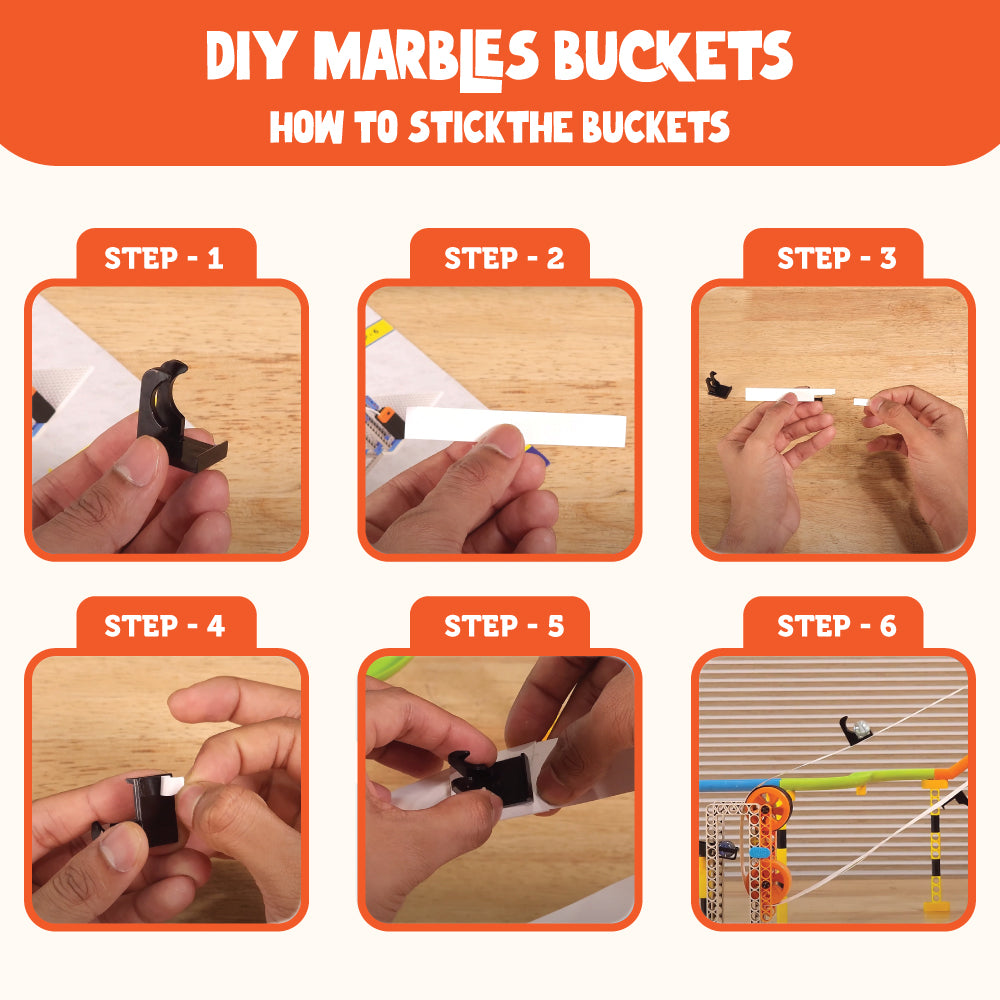 DIY MARBLES BUCKETS
HOW TO STICKTHE BUCKETS

STEP - 1

STEP - 2

STEP - 3

STEP - 4

STEP - 5

STEP - 6