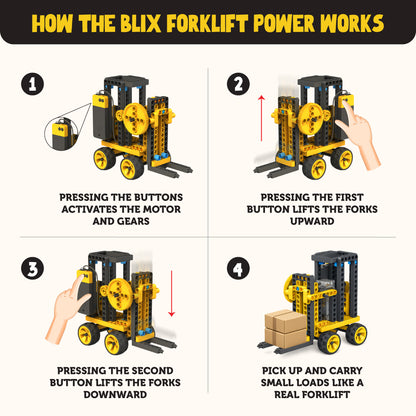 HOW THE BLIX FORKLIFT POWER WORKS

1

PRESSING THE BUTTONS ACTIVATES THE MOTOR AND GEARS

2

PRESSING THE FIRST BUTTON LIFTS THE FORKS UPWARD

3

PRESSING THE SECOND BUTTON LIFTS THE FORKS DOWNWARD

4

PICK UP AND CARRY SMALL LOADS LIKE A REAL FORKLIFT