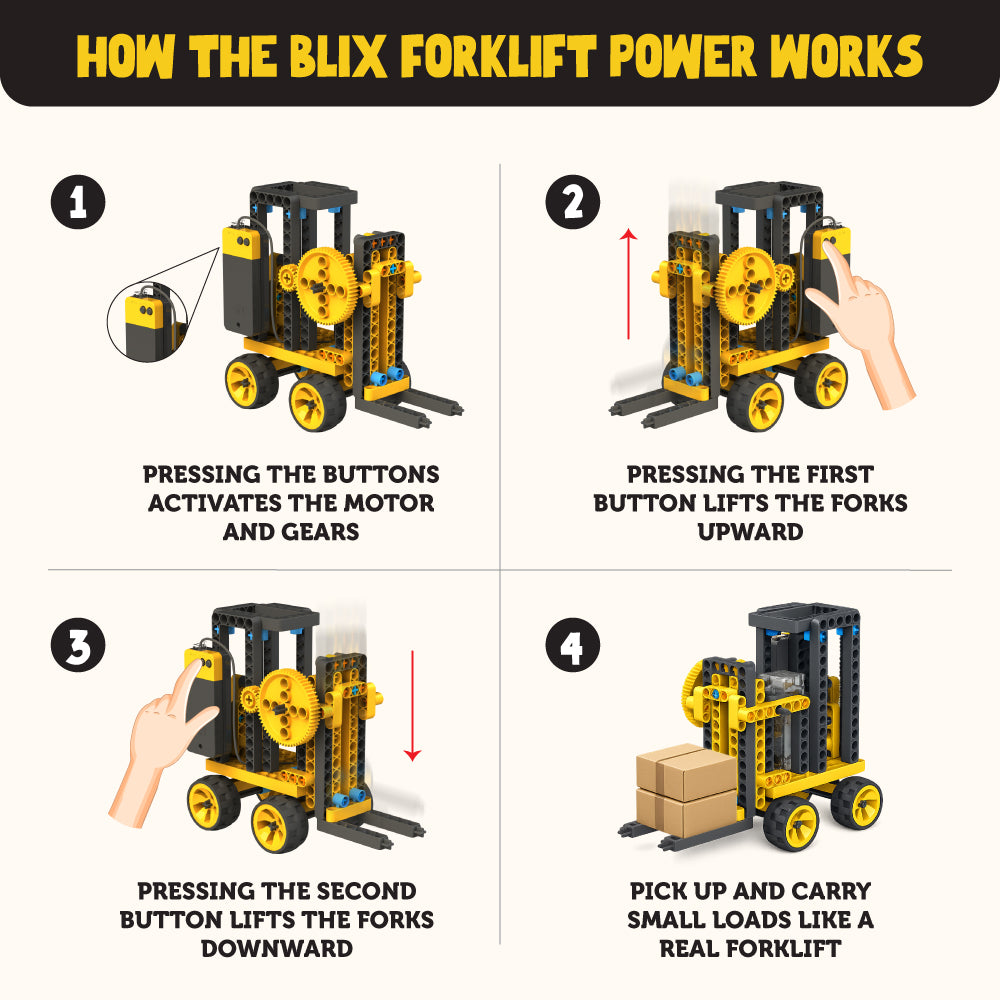 HOW THE BLIX FORKLIFT POWER WORKS

1

PRESSING THE BUTTONS ACTIVATES THE MOTOR AND GEARS

2

PRESSING THE FIRST BUTTON LIFTS THE FORKS UPWARD

3

PRESSING THE SECOND BUTTON LIFTS THE FORKS DOWNWARD

4

PICK UP AND CARRY SMALL LOADS LIKE A REAL FORKLIFT