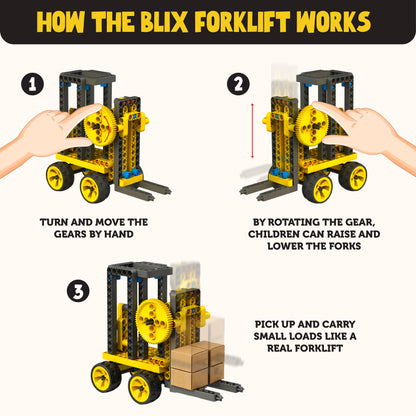 HOW THE BLIX FORKLIFT WORKS

1

TURN AND MOVE THE GEARS BY HAND

2

BY ROTATING THE GEAR, CHILDREN CAN RAISE AND LOWER THE FORKS

3

PICK UP AND CARRY SMALL LOADS LIKE A REAL FORKLIFT