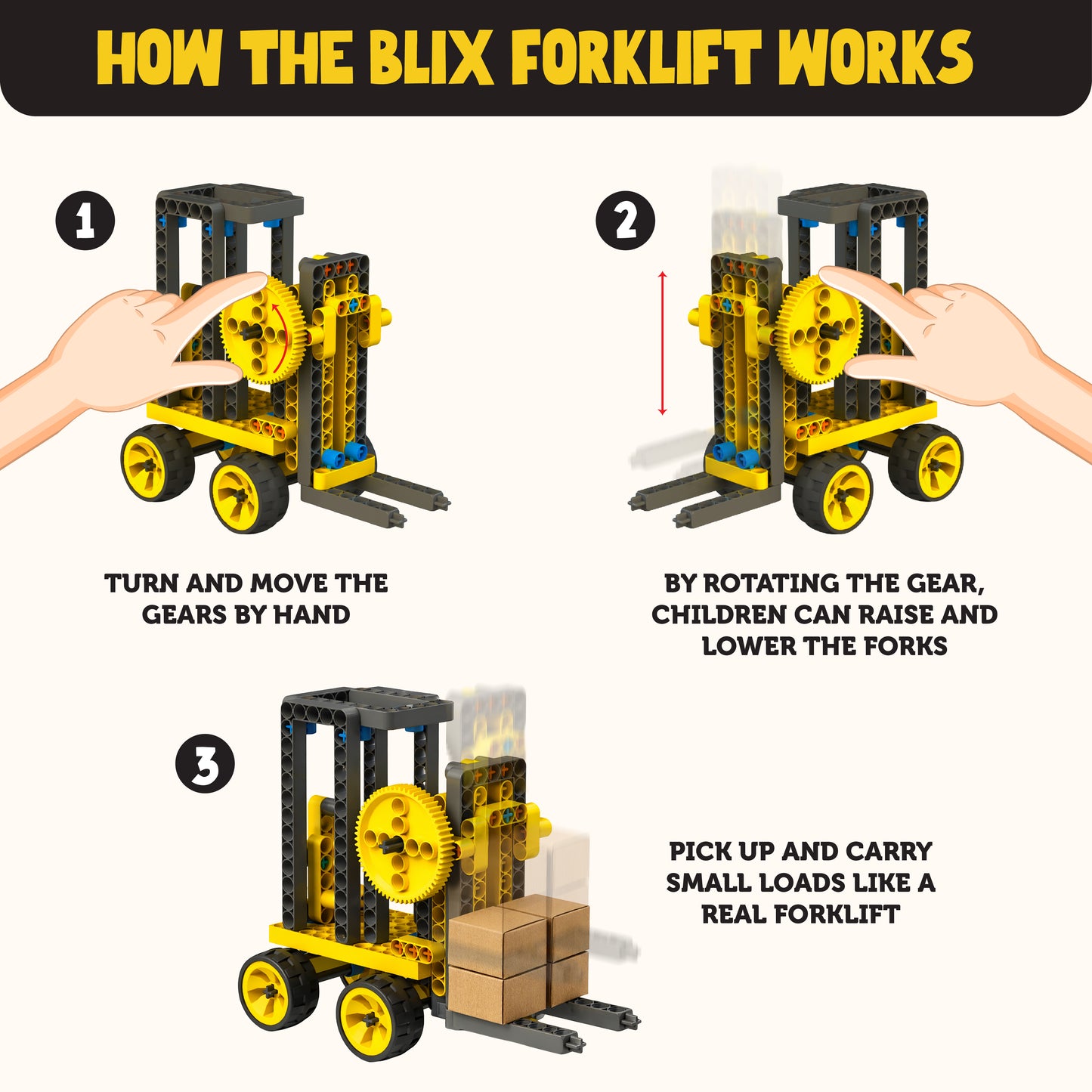 HOW THE BLIX FORKLIFT WORKS

1

TURN AND MOVE THE GEARS BY HAND

2

BY ROTATING THE GEAR, CHILDREN CAN RAISE AND LOWER THE FORKS

3

PICK UP AND CARRY SMALL LOADS LIKE A REAL FORKLIFT