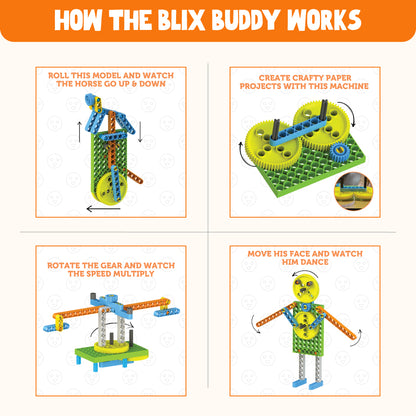 HOW THE BLIX BUDDY WORKS

ROLL THIS MODEL AND WATCH THE HORSE GO UP & DOWN

CREATE CRAFTY PAPER PROJECTS WITH THIS MACHINE

ROTATE THE GEAR AND WATCH THE SPEED MULTIPLY

MOVE HIS FACE AND WATCH HIM DANCE