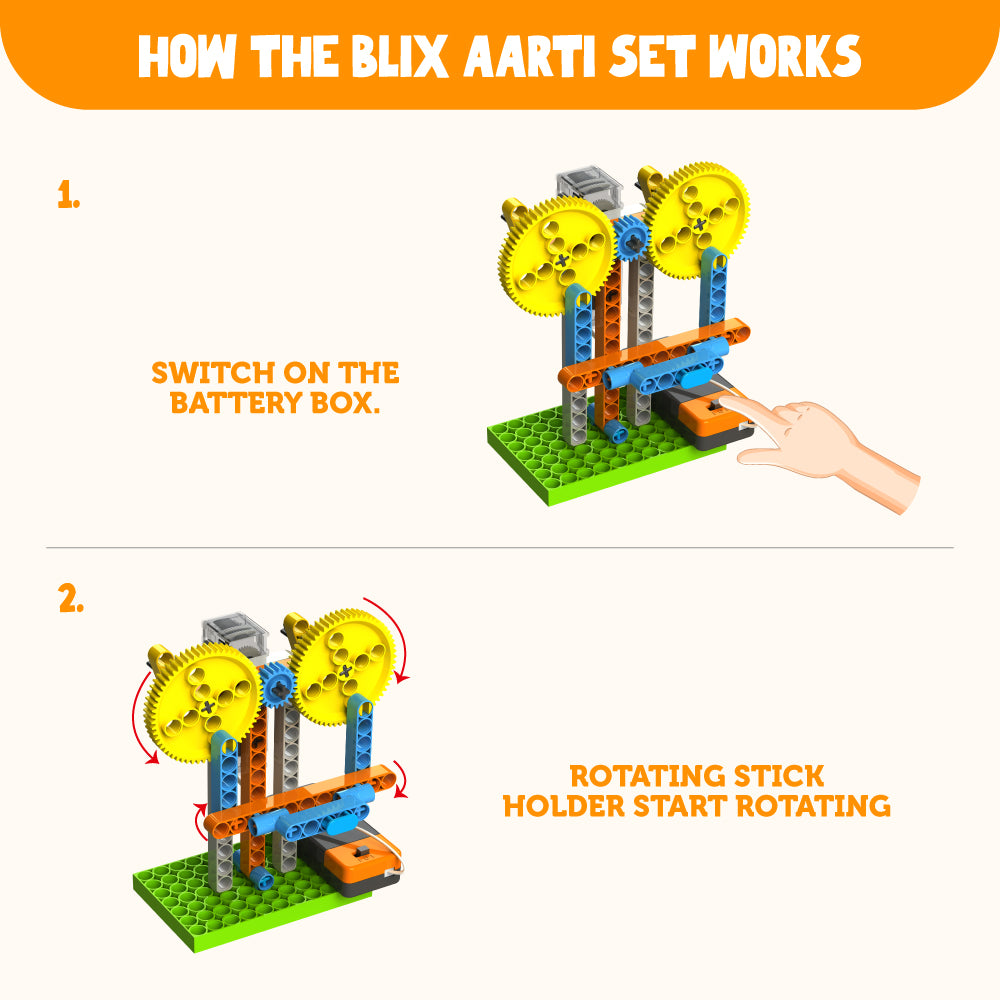 HOW THE BLIX AARTI SET WORKS

1.

SWITCH ON THE BATTERY BOX.

2.

ROTATING STICK HOLDER START ROTATING